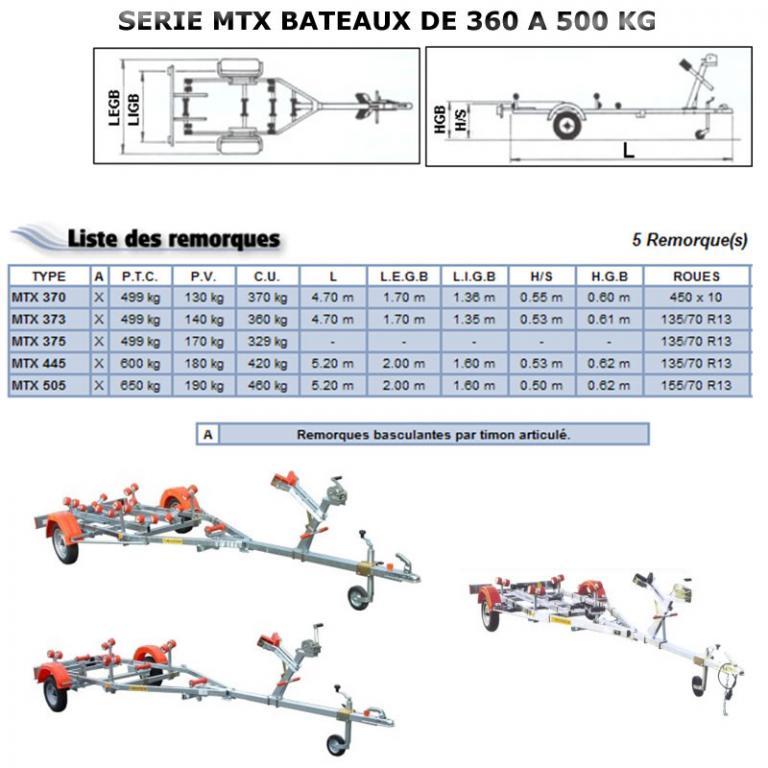 SERIE MTX BATEAUX DE 360 A 500 KG

LEGB
LIGB

HGB
H/S
L

Liste des remorques

5 Remorque(s)

| TYPE | A | P.T.C. | P.V. | C.U. | L | L.E.G.B | L.I.G.B | H/S | H.G.B | ROUES |
|---|---|---|---|---|---|---|---|---|---|---|
| MTX 370 | X | 499 kg | 130 kg | 370 kg | 4.70 m | 1.70 m | 1.36 m | 0.55 m | 0.60 m | 450 x 10 |
| MTX 373 | X | 499 kg | 140 kg | 360 kg | 4.70 m | 1.70 m | 1.35 m | 0.53 m | 0.61 m | 135/70 R13 |
| MTX 375 | X | 499 kg | 170 kg | 329 kg | - | - | - | - | - | 135/70 R13 |
| MTX 445 | X | 600 kg | 180 kg | 420 kg | 5.20 m | 2.00 m | 1.60 m | 0.53 m | 0.62 m | 135/70 R13 |
| MTX 505 | X | 650 kg | 190 kg | 460 kg | 5.20 m | 2.00 m | 1.60 m | 0.50 m | 0.62 m | 155/70 R13 |

| A | Remorques basculantes par timon articulé. |
|---|---|