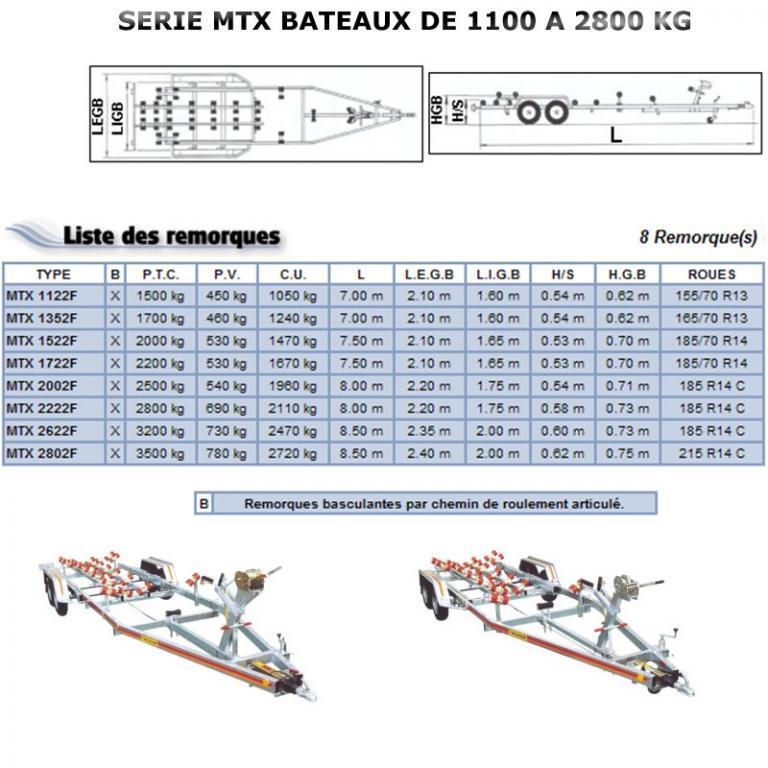 SERIE MTX BATEAUX DE 1100 A 2800 KG

LEGB
LIGB

HGB
H/S
L

Liste des remorques

8 Remorque(s)

| TYPE | B | P.T.C. | P.V. | C.U. | L | L.E.G.B | L.I.G.B | H/S | H.G.B | ROUES |
|---|---|---|---|---|---|---|---|---|---|---|
| MTX 1122F | X | 1500 kg | 450 kg | 1050 kg | 7.00 m | 2.10 m | 1.60 m | 0.54 m | 0.62 m | 155/70 R13 |
| MTX 1352F | X | 1700 kg | 460 kg | 1240 kg | 7.00 m | 2.10 m | 1.60 m | 0.54 m | 0.62 m | 165/70 R13 |
| MTX 1522F | X | 2000 kg | 530 kg | 1470 kg | 7.50 m | 2.10 m | 1.65 m | 0.53 m | 0.70 m | 185/70 R14 |
| MTX 1722F | X | 2200 kg | 530 kg | 1670 kg | 7.50 m | 2.10 m | 1.65 m | 0.53 m | 0.70 m | 185/70 R14 |
| MTX 2002F | X | 2500 kg | 540 kg | 1960 kg | 8.00 m | 2.20 m | 1.75 m | 0.54 m | 0.71 m | 185 R14 C |
| MTX 2222F | X | 2800 kg | 690 kg | 2110 kg | 8.00 m | 2.20 m | 1.75 m | 0.58 m | 0.73 m | 185 R14 C |
| MTX 2622F | X | 3200 kg | 730 kg | 2470 kg | 8.50 m | 2.35 m | 2.00 m | 0.60 m | 0.73 m | 185 R14 C |
| MTX 2802F | X | 3500 kg | 780 kg | 2720 kg | 8.50 m | 2.40 m | 2.00 m | 0.62 m | 0.75 m | 215 R14 C |

| B | Remorques basculantes par chemin de roulement articulé. |
|---|---|