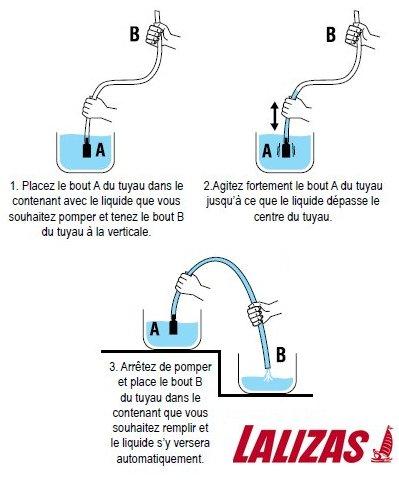 B

A

1. Placez le bout A du tuyau dans le contenant avec le liquide que vous souhaitez pomper et tenez le bout B du tuyau à la verticale.

B

A

2.Agitez fortement le bout A du tuyau jusqu'à ce que le liquide dépasse le centre du tuyau.

A

B

3. Arrêtez de pomper et place le bout B du tuyau dans le contenant que vous souhaitez remplir et le liquide s'y versera automatiquement.

LALIZAS