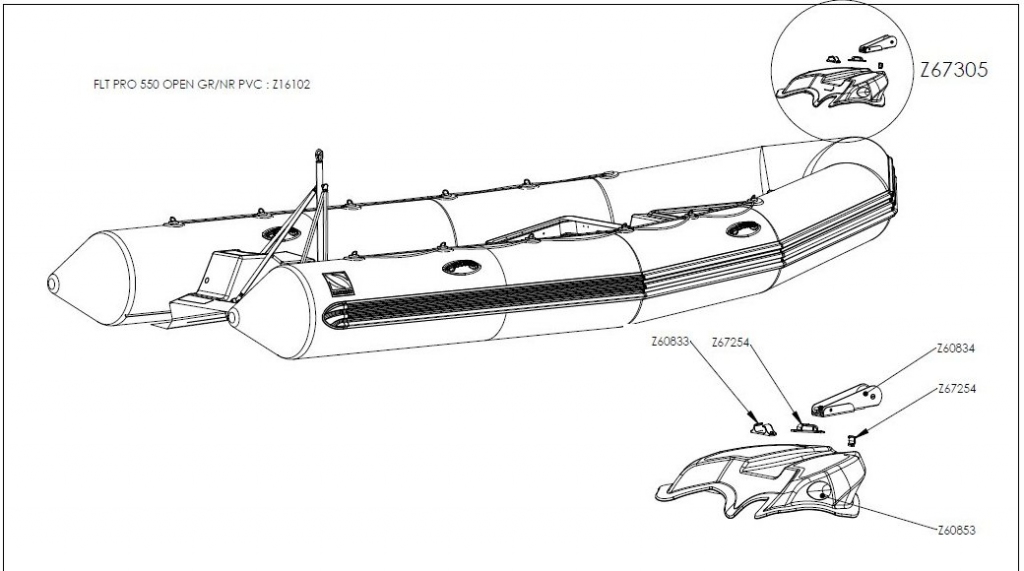 FLT PRO 550 OPEN GR/NR PVC : Z16102

Z67305

Z60833

Z67254

Z60834

Z67254

Z60853