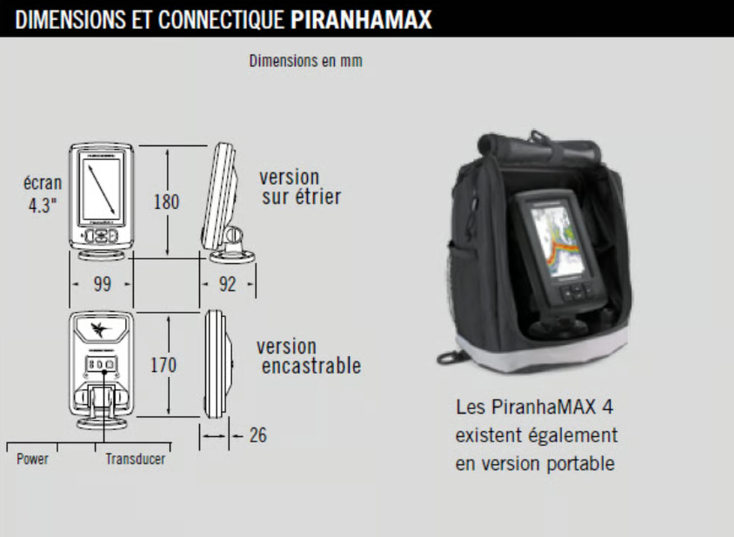 DIMENSIONS ET CONNECTIQUE PIRANHAMAX

Dimensions en mm

écran 4.3"

180

version sur étrier

99

92

170

version encastrable

26

Power

Transducer

Les PiranhaMAX 4 existent également en version portable